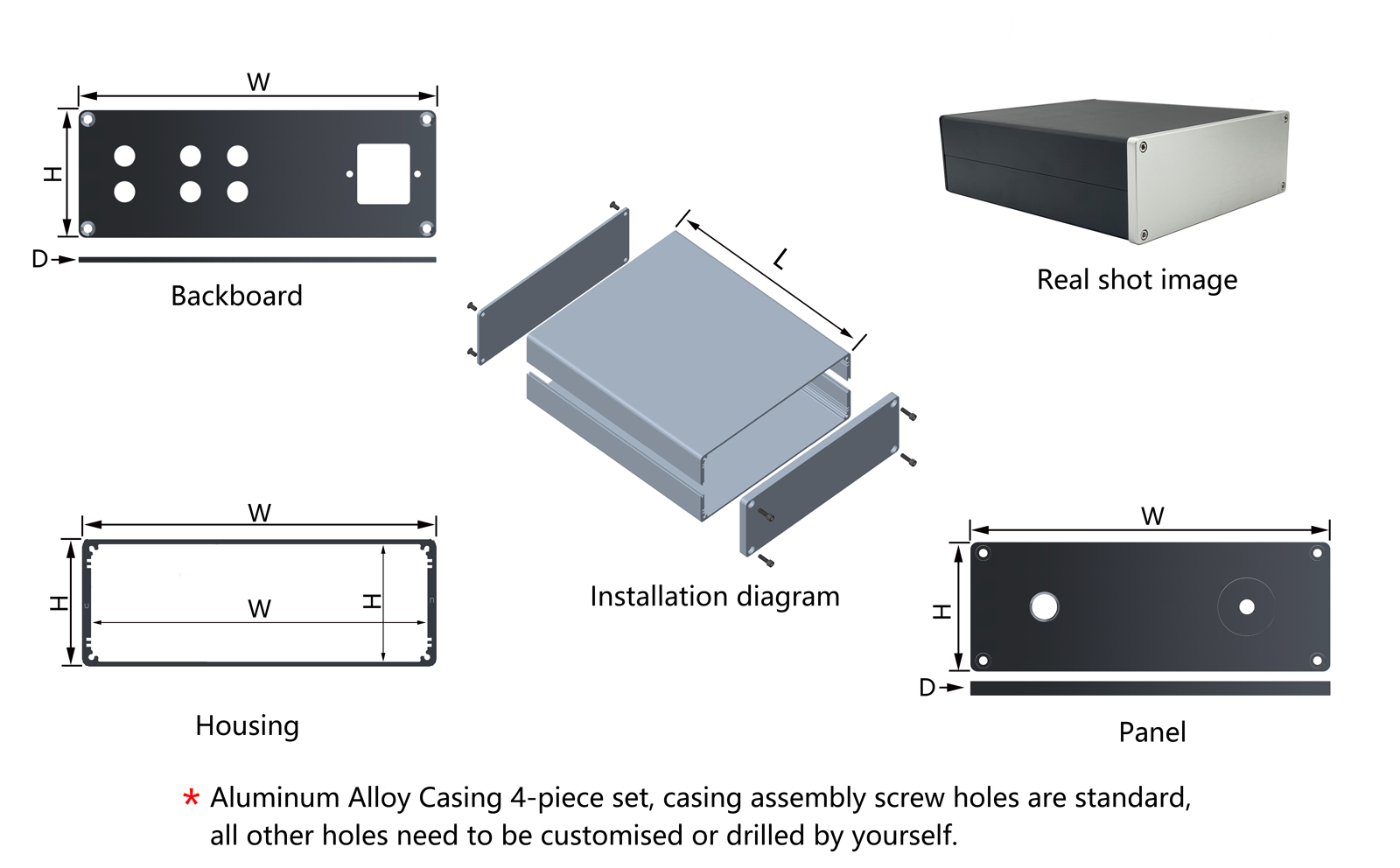 W

H

D

Backboard

L

Real shot image

W

H

W

H

Housing

Installation diagram

W

H

D

Panel

* Aluminum Alloy Casing 4-piece set, casing assembly screw holes are standard, all other holes need to be customised or drilled by yourself.